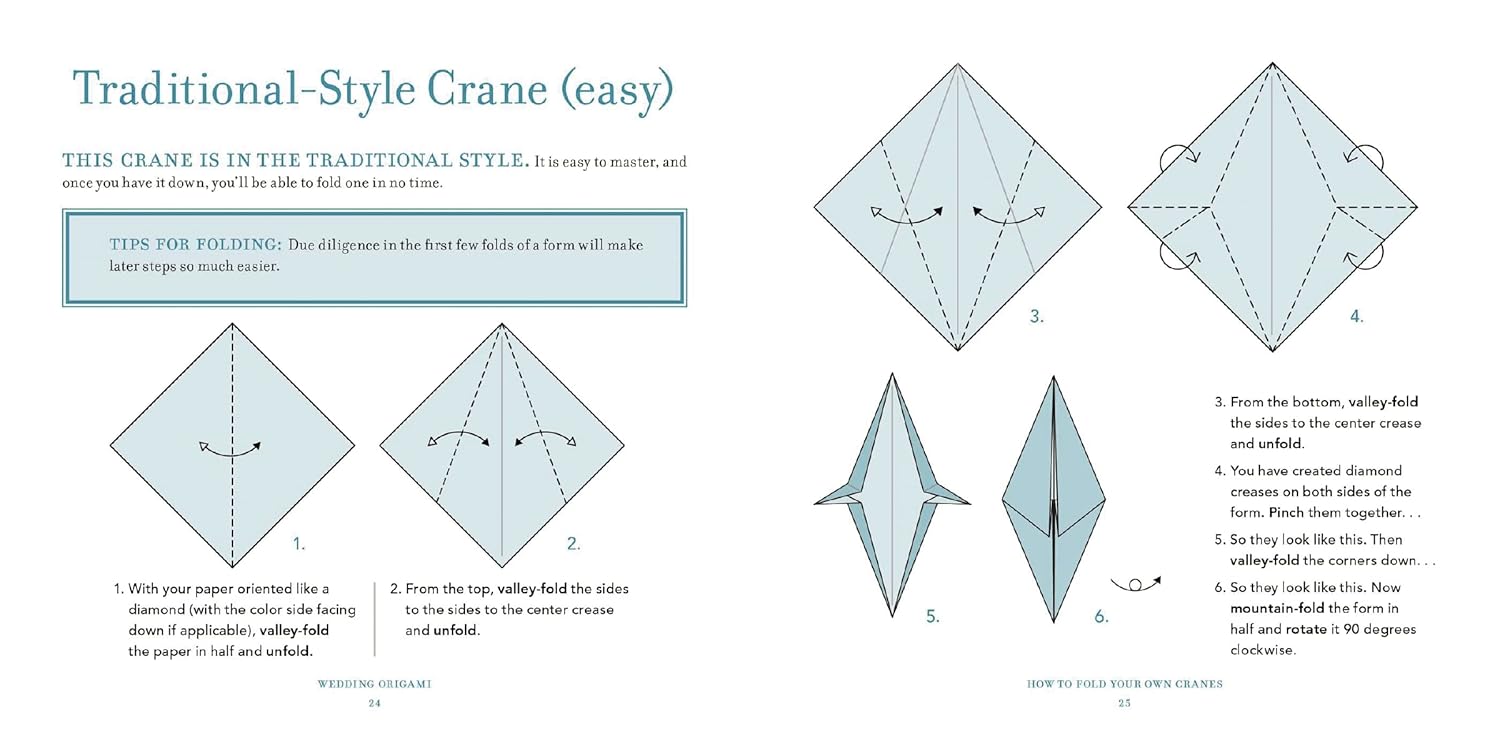 Traditional-Style Crane (easy)

THIS CRANE IS IN THE TRADITIONAL STYLE. It is easy to master, and once you have it down, you'll be able to fold one in no time.

TIPS FOR FOLDING: Due diligence in the first few folds of a form will make later steps so much easier.

1.

2.

1. With your paper oriented like a diamond (with the color side facing down if applicable), valley-fold the paper in half and unfold.

2. From the top, valley-fold the sides to the sides to the center crease and unfold.

WEDDING ORIGAMI

24

3.

4.

5.

6.

3. From the bottom, valley-fold the sides to the center crease and unfold.

4. You have created diamond creases on both sides of the form. Pinch them together. . .

5. So they look like this. Then valley-fold the corners down. . .

6. So they look like this. Now mountain-fold the form in half and rotate it 90 degrees clockwise.

HOW TO FOLD YOUR OWN CRANES

25